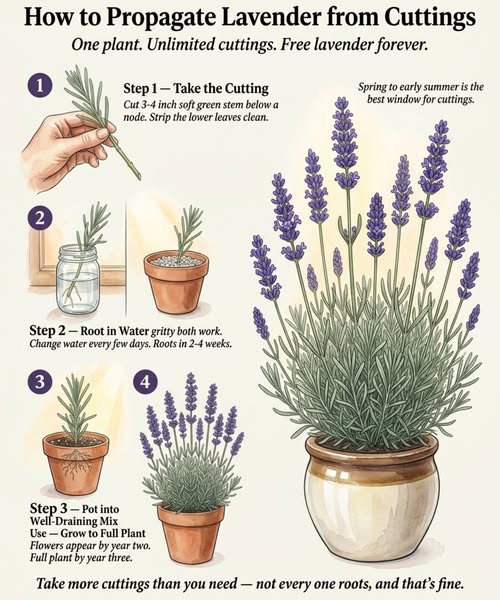 How to Propagate Lavender from Cuttings

One plant. Unlimited cuttings. Free lavender forever.

1

Step 1 — Take the Cutting
Cut 3-4 inch soft green stem below a node. Strip the lower leaves clean.

Spring to early summer is the best window for cuttings.

2

Step 2 — Root in Water gritty both work.
Change water every few days. Roots in 2-4 weeks.

3

4

Step 3 — Pot into Well-Draining Mix
Use — Grow to Full Plant
Flowers appear by year two.
Full plant by year three.

Take more cuttings than you need — not every one roots, and that's fine.