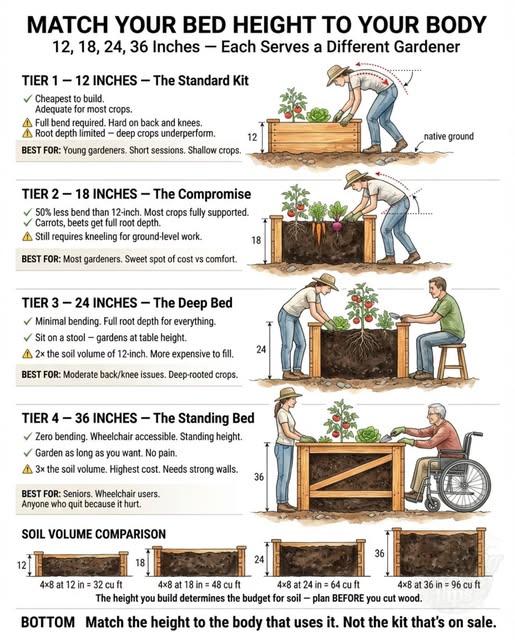 MATCH YOUR BED HEIGHT TO YOUR BODY
12, 18, 24, 36 Inches — Each Serves a Different Gardener

TIER 1 — 12 INCHES — The Standard Kit
✓ Cheapest to build. Adequate for most crops.
⚠ Full bend required. Hard on back and knees.
⚠ Root depth limited — deep crops underperform.
BEST FOR: Young gardeners. Short sessions. Shallow crops.

12

native ground

TIER 2 — 18 INCHES — The Compromise
✓ 50% less bend than 12-inch. Most crops fully supported.
✓ Carrots, beets get full root depth.
⚠ Still requires kneeling for ground-level work.
BEST FOR: Most gardeners. Sweet spot of cost vs comfort.

18

TIER 3 — 24 INCHES — The Deep Bed
✓ Minimal bending. Full root depth for everything.
✓ Sit on a stool — gardens at table height.
⚠ 2× the soil volume of 12-inch. More expensive to fill.
BEST FOR: Moderate back/knee issues. Deep-rooted crops.

24

TIER 4 — 36 INCHES — The Standing Bed
✓ Zero bending. Wheelchair accessible. Standing height.
✓ Garden as long as you want. No pain.
⚠ 3× the soil volume. Highest cost. Needs strong walls.
BEST FOR: Seniors. Wheelchair users. Anyone who quit because it hurt.

36

SOIL VOLUME COMPARISON

12
4×8 at 12 in = 32 cu ft
18
4×8 at 18 in = 48 cu ft
24
4×8 at 24 in = 64 cu ft
36
4×8 at 36 in = 96 cu ft

The height you build determines the budget for soil — plan BEFORE you cut wood.

BOTTOM Match the height to the body that uses it. Not the kit that's on sale.