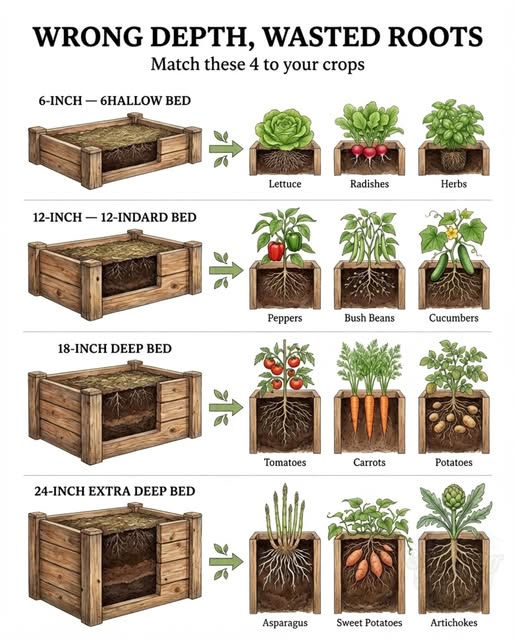 WRONG DEPTH, WASTED ROOTS

Match these 4 to your crops

6-INCH — 6HALLOW BED

Lettuce

Radishes

Herbs

12-INCH — 12-INDARD BED

Peppers

Bush Beans

Cucumbers

18-INCH DEEP BED

Tomatoes

Carrots

Potatoes

24-INCH EXTRA DEEP BED

Asparagus

Sweet Potatoes

Artichokes