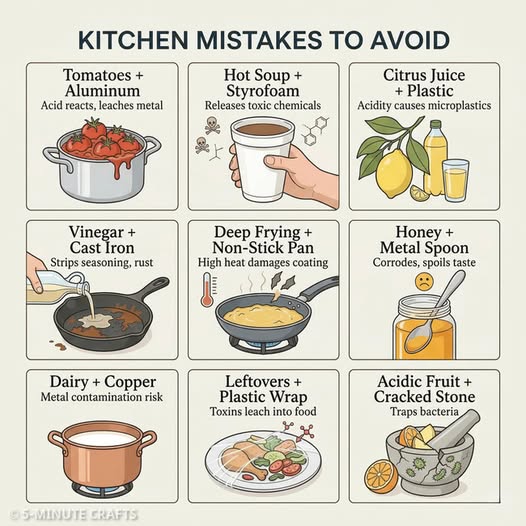 KITCHEN MISTAKES TO AVOID

Tomatoes + Aluminum
Acid reacts, leaches metal

Hot Soup + Styrofoam
Releases toxic chemicals

Citrus Juice + Plastic
Acidity causes microplastics

Vinegar + Cast Iron
Strips seasoning, rust

Deep Frying + Non-Stick Pan
High heat damages coating

Honey + Metal Spoon
Corrodes, spoils taste

Dairy + Copper
Metal contamination risk

Leftovers + Plastic Wrap
Toxins leach into food

Acidic Fruit + Cracked Stone
Traps bacteria

© 5-MINUTE CRAFTS